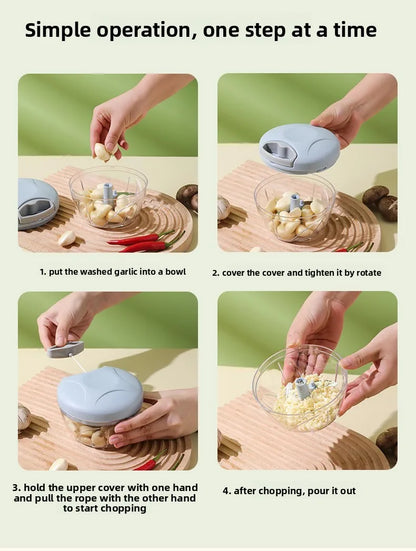 Simple operation, one step at a time

1. put the washed garlic into a bowl

2. cover the cover and tighten it by rotate

3. hold the upper cover with one hand and pull the rope with the other hand to start chopping

4. after chopping, pour it out